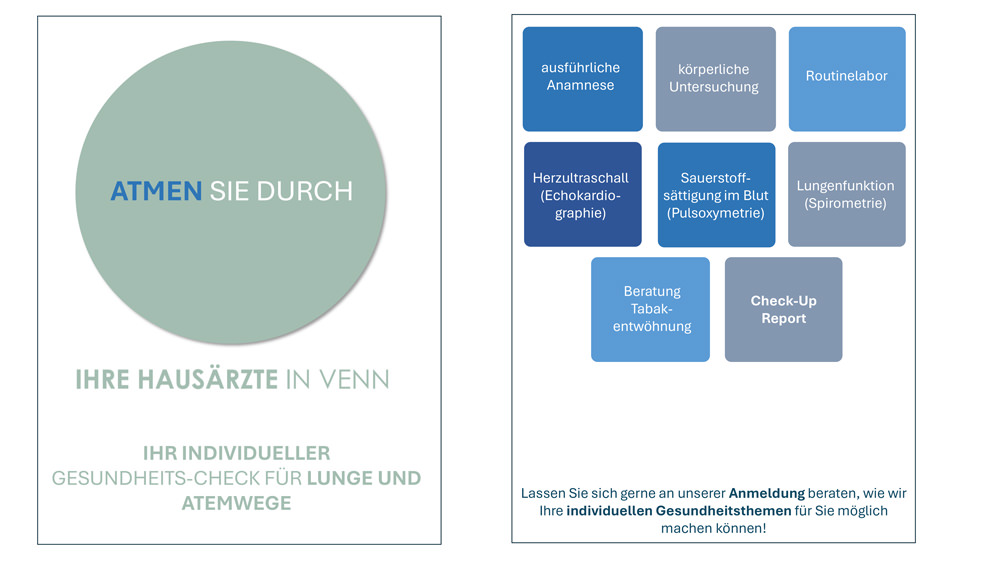 ATMEN SIE DURCH

IHRE HAUSÄRZTE IN VENN

IHR INDIVIDUELLER GESUNDHEITS-CHECK FÜR LUNGE UND ATEMWEGE

ausführliche Anamnese

körperliche Untersuchung

Routinelabor

Herzultraschall (Echokardiographie)

Sauerstoffsättigung im Blut (Pulsoxymetrie)

Lungenfunktion (Spirometrie)

Beratung Tabakentwöhnung

Check-Up Report

Lassen Sie sich gerne an unserer Anmeldung beraten, wie wir Ihre individuellen Gesundheitsthemen für Sie möglich machen können!